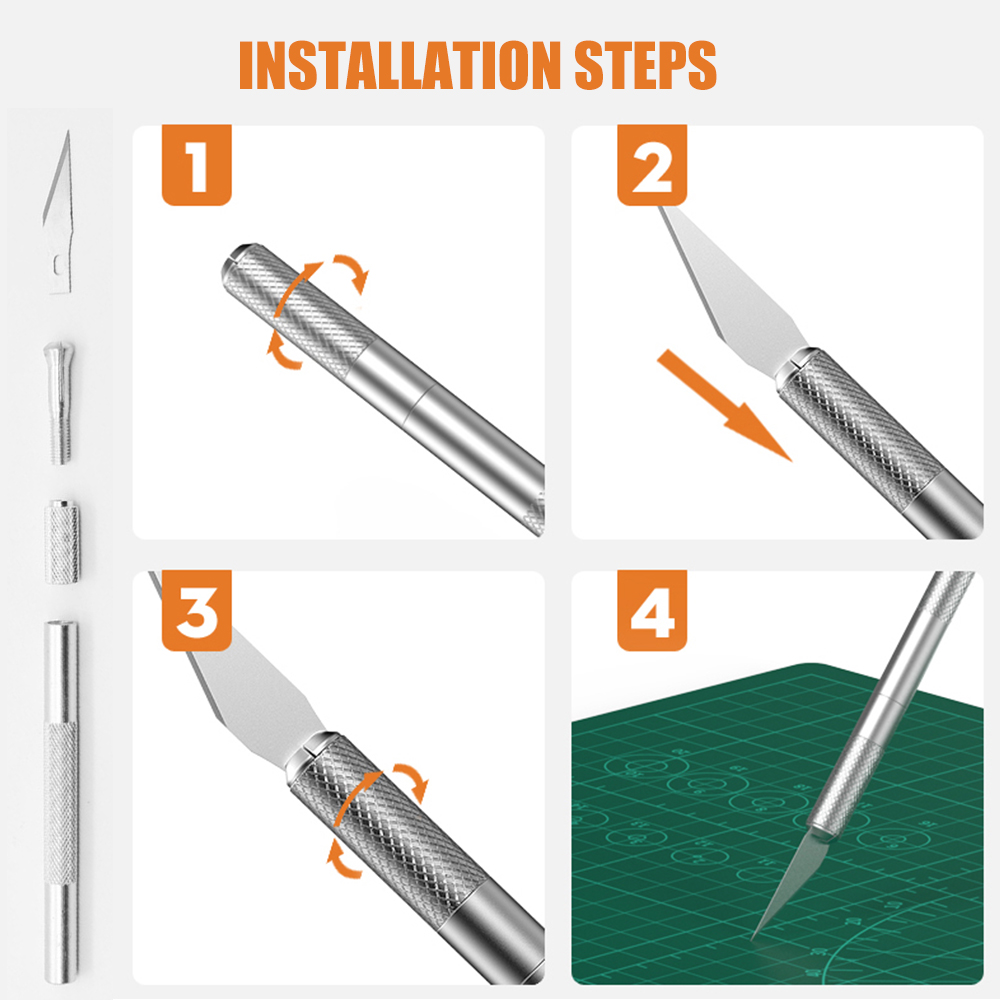 INSTALLATION STEPS

1

2

3

4