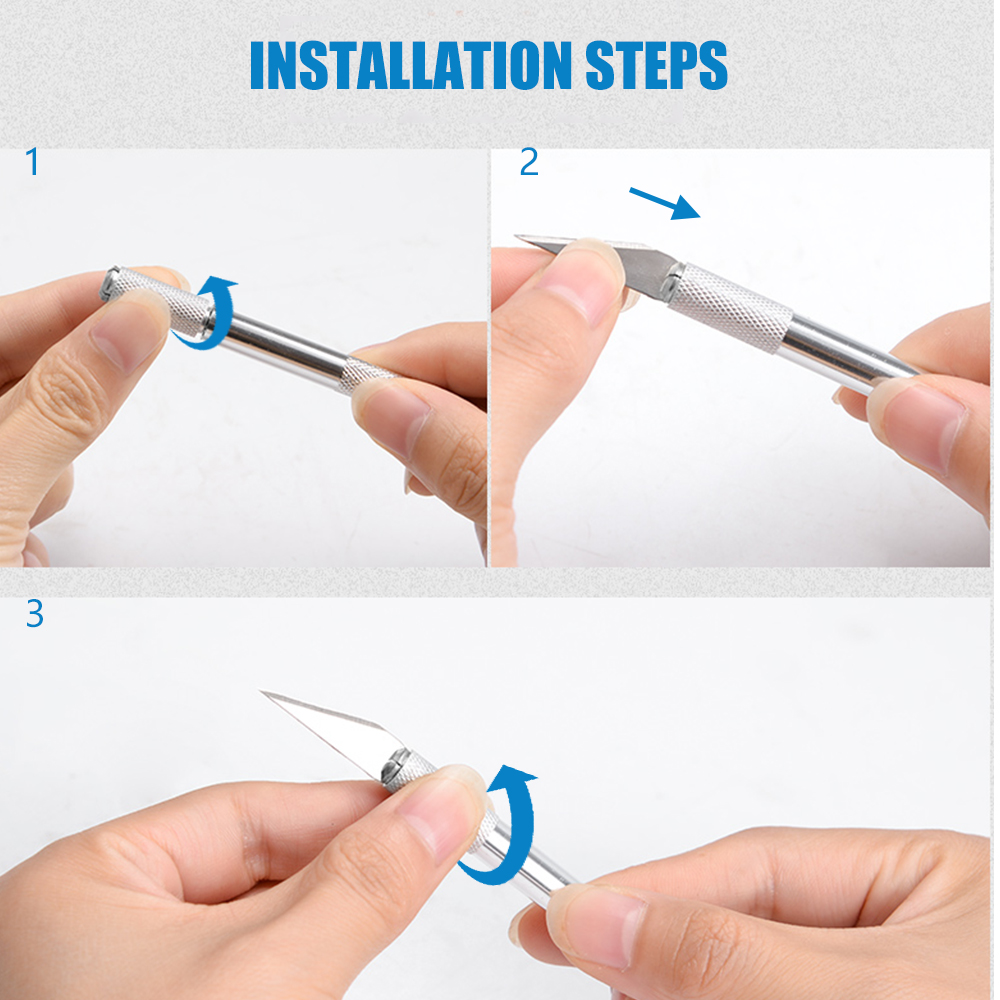 INSTALLATION STEPS

1

2

3